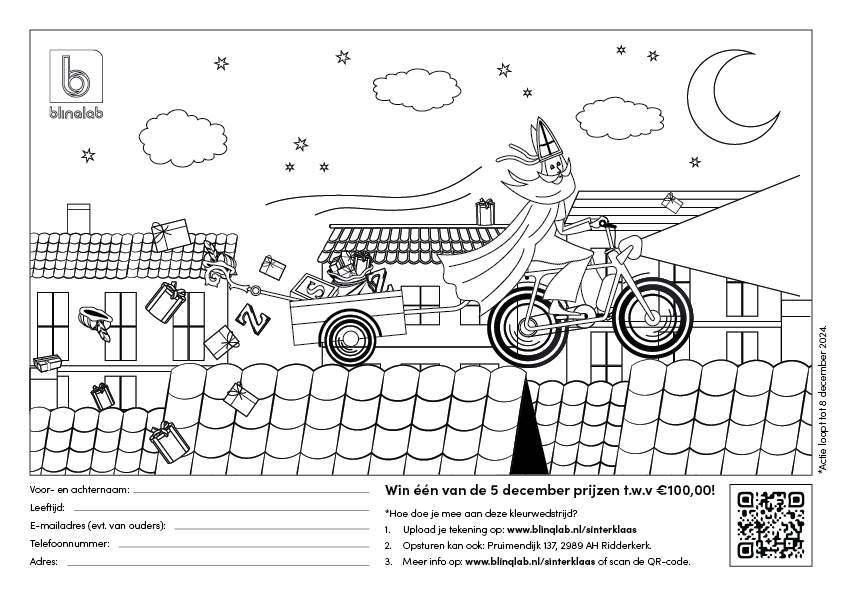 blinqlab

S

Z

*Actie loopt tot 8 december 2024.

Voor- en achternaam:

Leeftijd:

E-mailadres (evt. van ouders):

Telefoonnummer:

Adres:

Win één van de 5 december prijzen t.w.v €100,00!

*Hoe doe je mee aan deze kleurwedstrijd?

1. Upload je tekening op: www.blinqlab.nl/sinterklaas
2. Opsturen kan ook: Pruimendijk 137, 2989 AH Ridderkerk.
3. Meer info op: www.blinqlab.nl/sinterklaas of scan de QR-code.